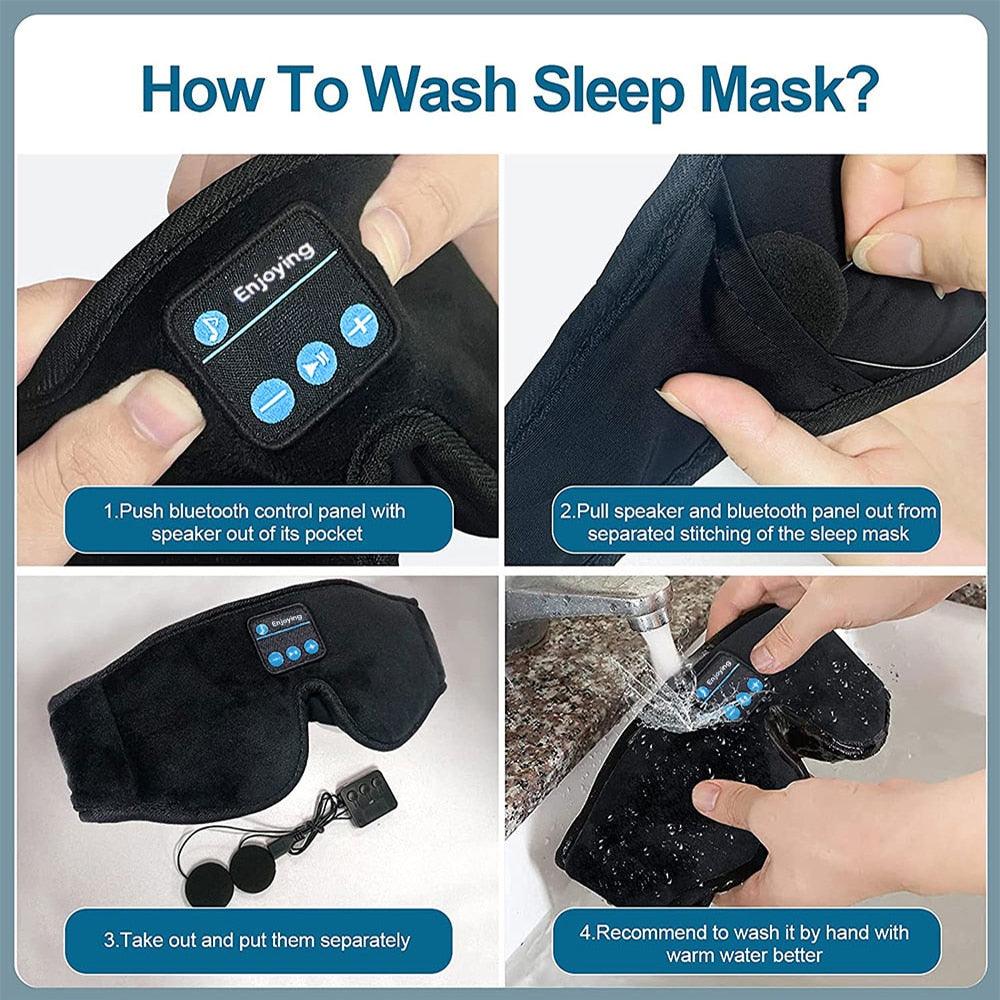 How To Wash Sleep Mask?

Enjoying

1.Push bluetooth control panel with speaker out of its pocket

2.Pull speaker and bluetooth panel out from separated stitching of the sleep mask

Enjoying

3.Take out and put them separately

Enjoying

4.Recommend to wash it by hand with warm water better